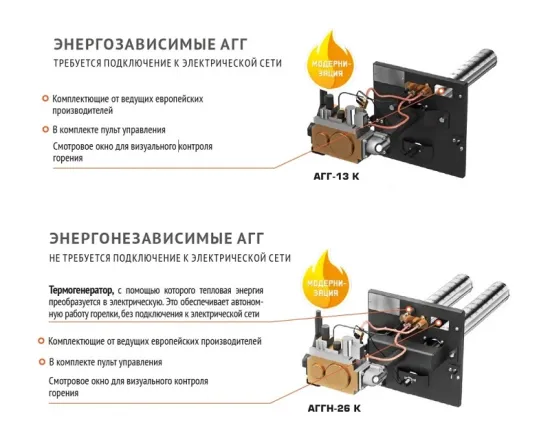 ЭНЕРГОЗАВИСИМЫЕ АГГ
ТРЕБУЕТСЯ ПОДКЛЮЧЕНИЕ К ЭЛЕКТРИЧЕСКОЙ СЕТИ

МОДЕРНИЗАЦИЯ

Комплектющие от ведущих европейских производителей

В комплекте пульт управления

Смотровое окно для визуального контроля горения

АГГ-13 К

ЭНЕРГОНЕЗАВИСИМЫЕ АГГ
НЕ ТРЕБУЕТСЯ ПОДКЛЮЧЕНИЕ К ЭЛЕКТРИЧЕСКОЙ СЕТИ

МОДЕРНИЗАЦИЯ

Термогенератор, с помощью которого тепловая энергия преобразуется в электрическую. Это обеспечивает автономную работу горелки, без подключения к электрической сети

Комплектющие от ведущих европейских производителей

В комплекте пульт управления

Смотровое окно для визуального контроля горения

АГГН-26 К