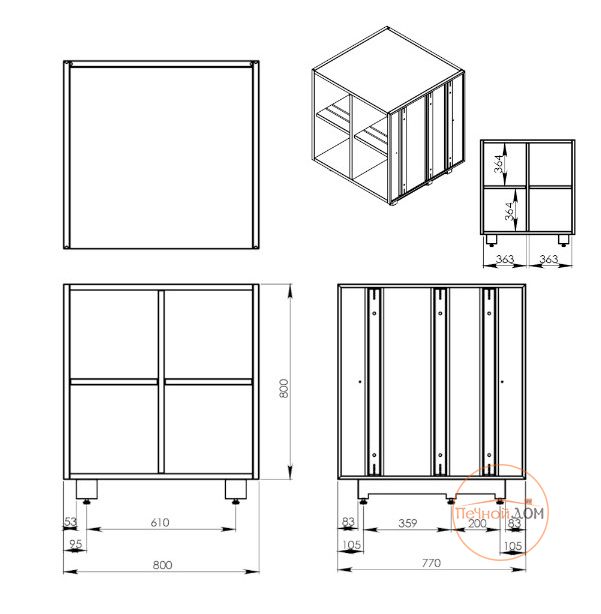 364
364
363
363
800
53
610
95
800
83
359
200
83
105
105
770
Печной ДОМ