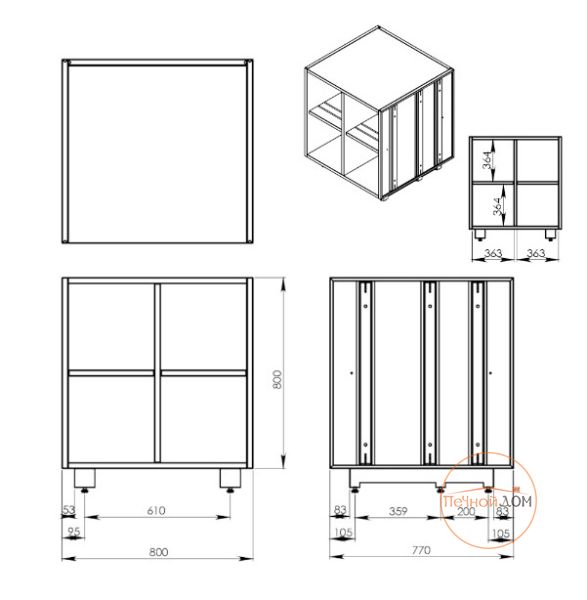 364
364
363
363
800
53
610
95
800
83
359
200
83
105
105
770
Печной ДОМ